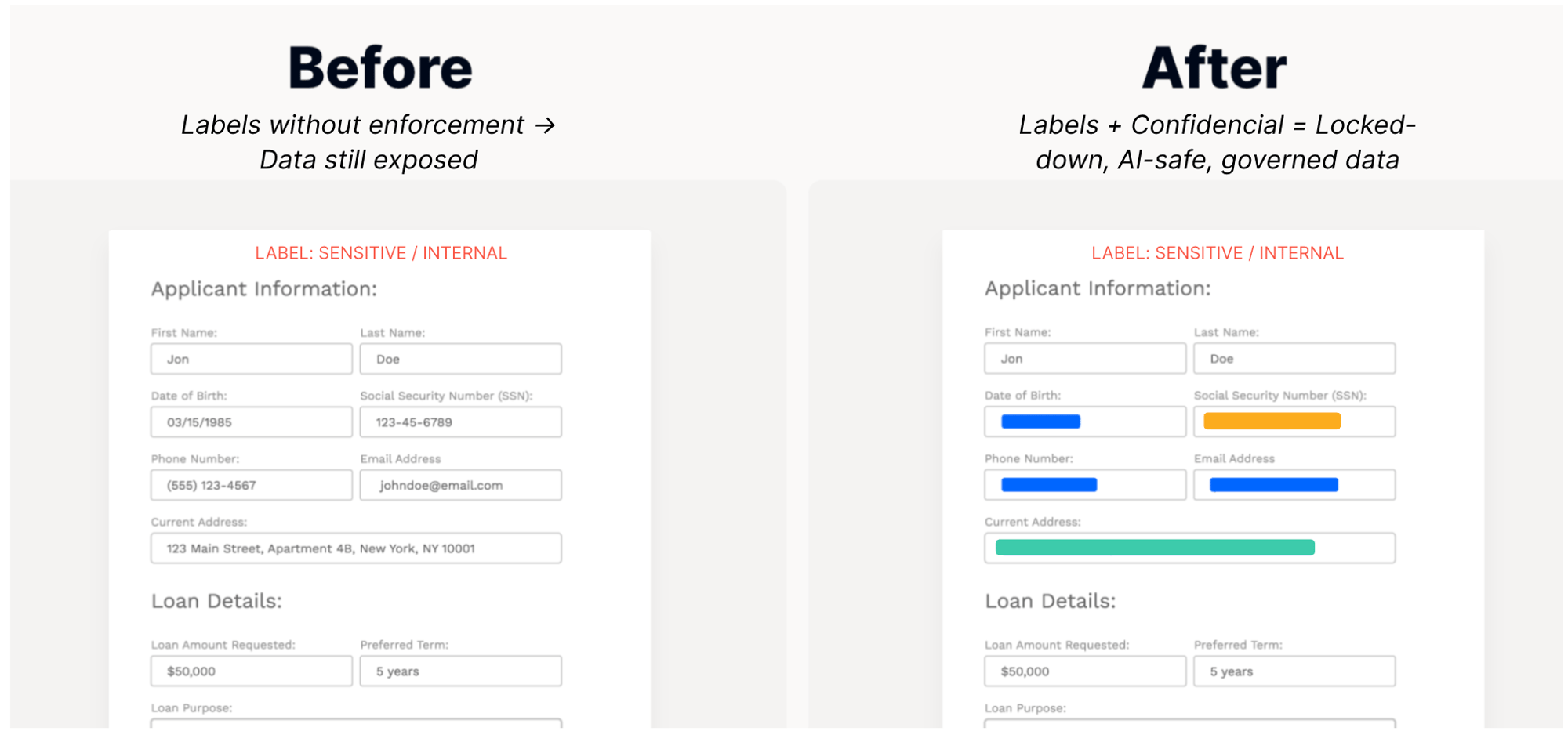 Before

Labels without enforcement → Data still exposed

LABEL: SENSITIVE / INTERNAL

Applicant Information:

First Name:
Jon

Last Name:
Doe

Date of Birth:
03/15/1985

Social Security Number (SSN):
123-45-6789

Phone Number:
(555) 123-4567

Email Address
johndoe@email.com

Current Address:
123 Main Street, Apartment 4B, New York, NY 10001

Loan Details:

Loan Amount Requested:
$50,000

Preferred Term:
5 years

Loan Purpose:

After

Labels + Confidencial = Locked-down, AI-safe, governed data

LABEL: SENSITIVE / INTERNAL

Applicant Information:

First Name:
Jon

Last Name:
Doe

Date of Birth:

Social Security Number (SSN):

Phone Number:

Email Address

Current Address:

Loan Details:

Loan Amount Requested:
$50,000

Preferred Term:
5 years

Loan Purpose: